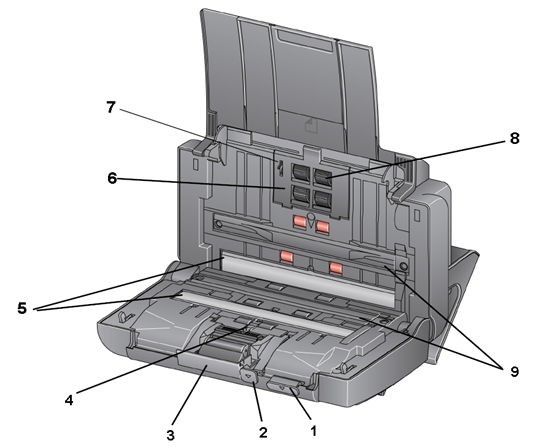 7
8
6
5
9
4
3
2
1